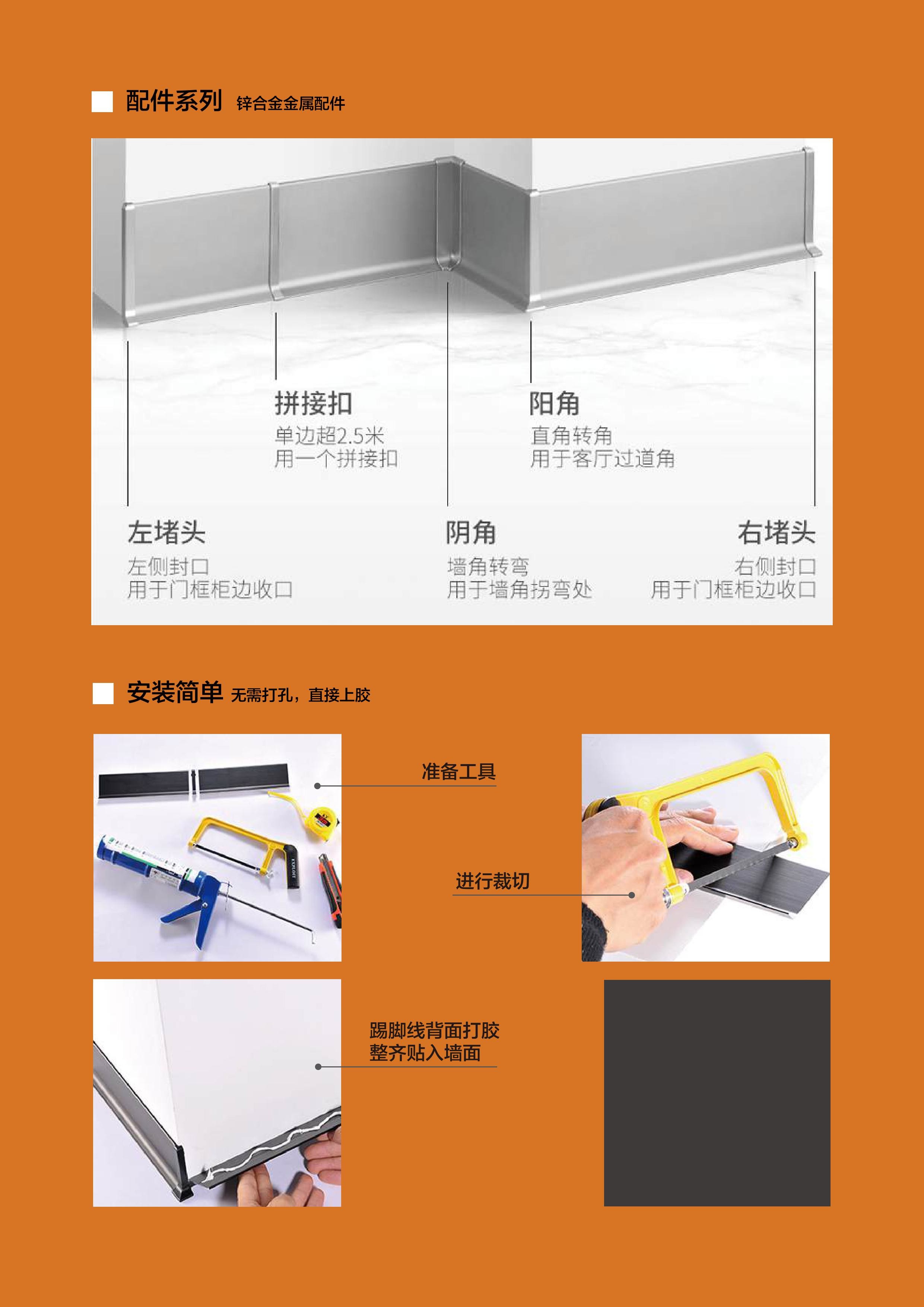 配件系列 锌合金金属配件

拼接扣
单边超2.5米
用一个拼接扣

阳角
直角转角
用于客厅过道角

左堵头
左侧封口
用于门框柜边收口

阴角
墙角转弯
用于墙角拐弯处

右堵头
右侧封口
用于门框柜边收口

安装简单 无需打孔，直接上胶

准备工具

进行裁切

踢脚线背面打胶
整齐贴入墙面